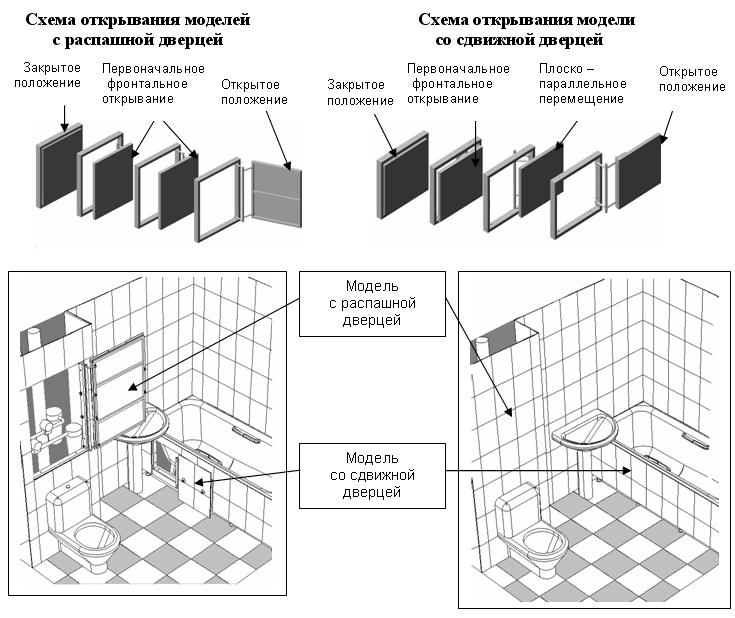 Схема открывания моделей с распашной дверцей

Закрытое положение

Первоначальное фронтальное открывание

Открытое положение

Схема открывания модели со сдвижной дверцей

Закрытое положение

Первоначальное фронтальное открывание

Плоско – параллельное перемещение

Открытое положение

Модель с распашной дверцей

Модель со сдвижной дверцей